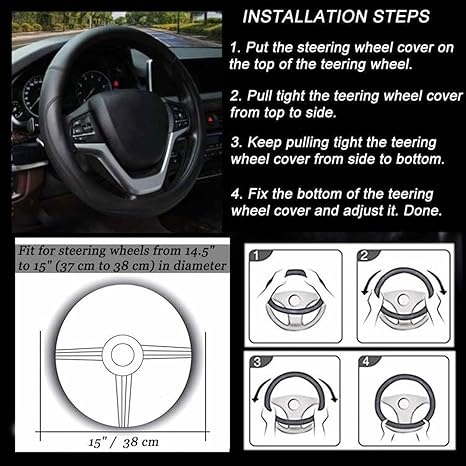 INSTALLATION STEPS

1. Put the steering wheel cover on the top of the teering wheel.

2. Pull tight the teering wheel cover from top to side.

3. Keep pulling tight the teering wheel cover from side to bottom.

4. Fix the bottom of the teering wheel cover and adjust it. Done.

Fit for steering wheels from 14.5" to 15" (37 cm to 38 cm) in diameter

15" / 38 cm

1

2

3

4