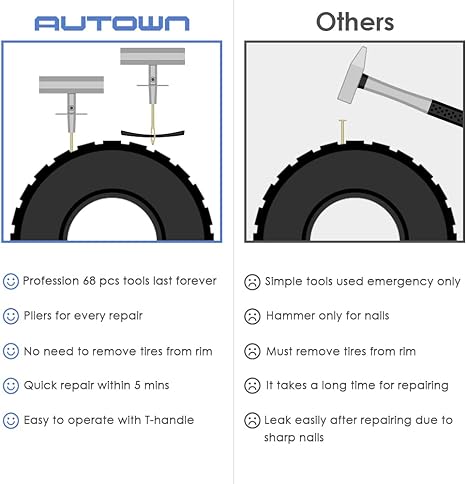 AUTOWN

Profession 68 pcs tools last forever

Pliers for every repair

No need to remove tires from rim

Quick repair within 5 mins

Easy to operate with T-handle

Others

Simple tools used emergency only

Hammer only for nails

Must remove tires from rim

It takes a long time for repairing

Leak easily after repairing due to sharp nails